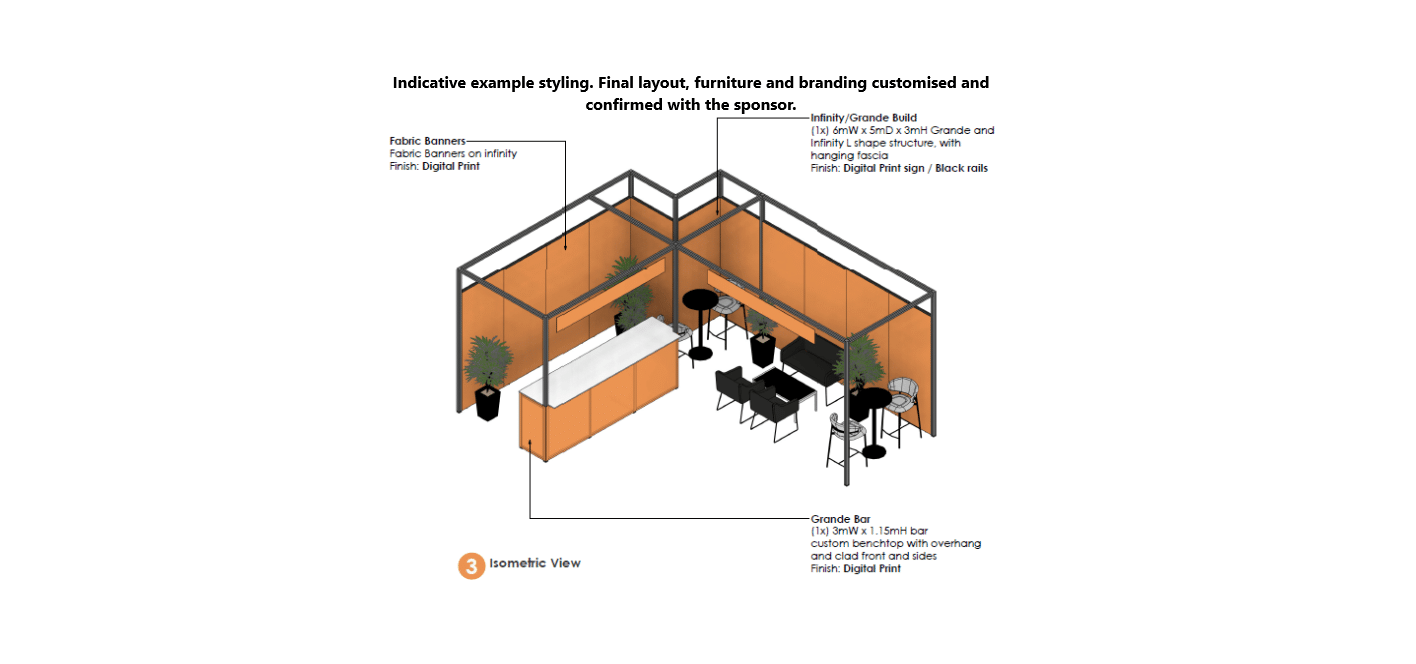 Indicative example styling. Final layout, furniture and branding customised and confirmed with the sponsor.

Fabric Banners
Fabric Banners on infinity
Finish: Digital Print

Infinity/Grande Build
(1x) 6mW x 5mD x 3mH Grande and Infinity L shape structure, with hanging fascia
Finish: Digital Print sign / Black rails

Grande Bar
(1x) 3mW x 1.15mH bar custom benchtop with overhang and clad front and sides
Finish: Digital Print

3 Isometric View